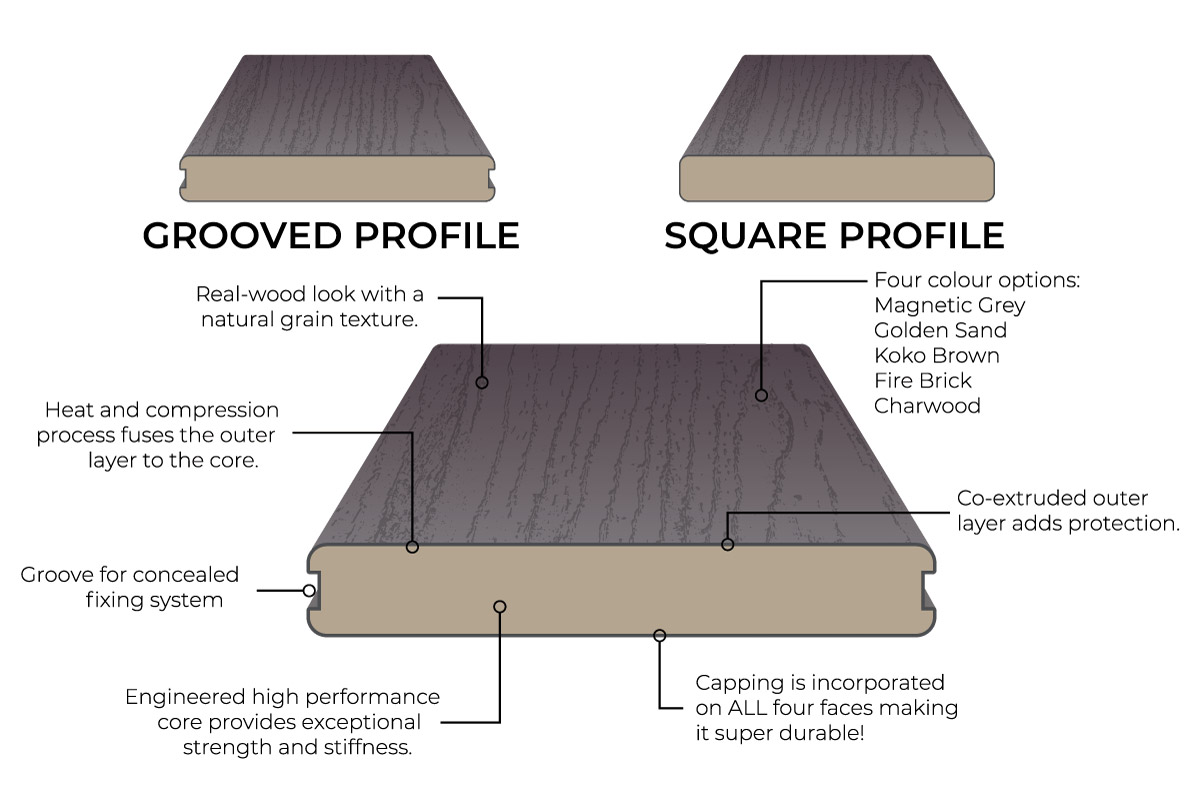 GROOVED PROFILE

SQUARE PROFILE

Real-wood look with a natural grain texture.

Four colour options:
Magnetic Grey
Golden Sand
Koko Brown
Fire Brick
Charwood

Heat and compression process fuses the outer layer to the core.

Co-extruded outer layer adds protection.

Groove for concealed fixing system

Engineered high performance core provides exceptional strength and stiffness.

Capping is incorporated on ALL four faces making it super durable!